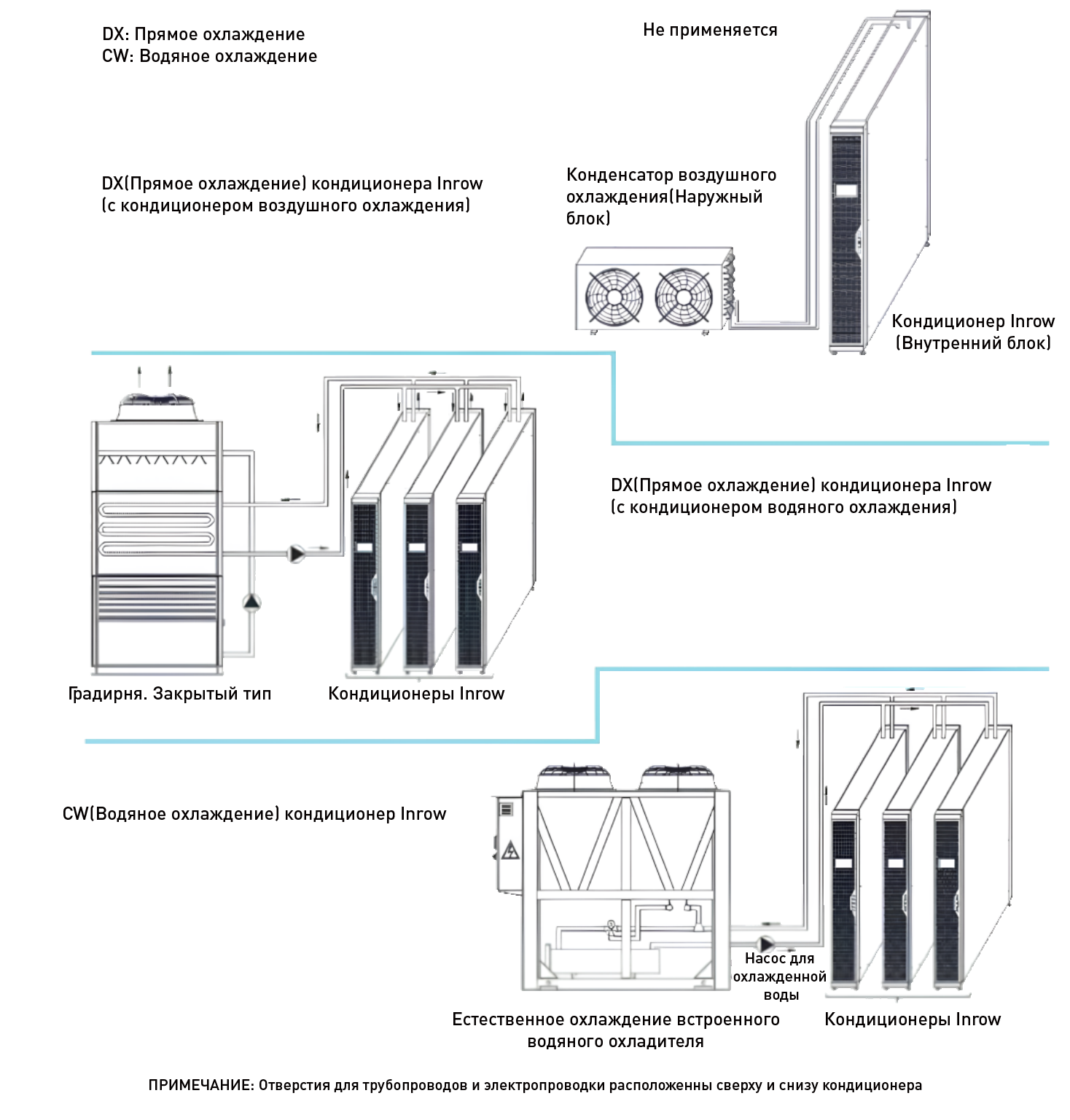 DX: Прямое охлаждение
CW: Водяное охлаждение

Не применяется

DX(Прямое охлаждение) кондиционера Inrow (с кондиционером воздушного охлаждения)

Конденсатор воздушного охлаждения(Наружный блок)

Кондиционер Inrow (Внутренний блок)

DX(Прямое охлаждение) кондиционера Inrow (с кондиционером водяного охлаждения)

Градирня. Закрытый тип

Кондиционеры Inrow

CW(Водяное охлаждение) кондиционер Inrow

Насос для охлажденной воды

Естественное охлаждение встроенного водяного охладителя

Кондиционеры Inrow

ПРИМЕЧАНИЕ: Отверстия для трубопроводов и электропроводки расположенны сверху и снизу кондиционера